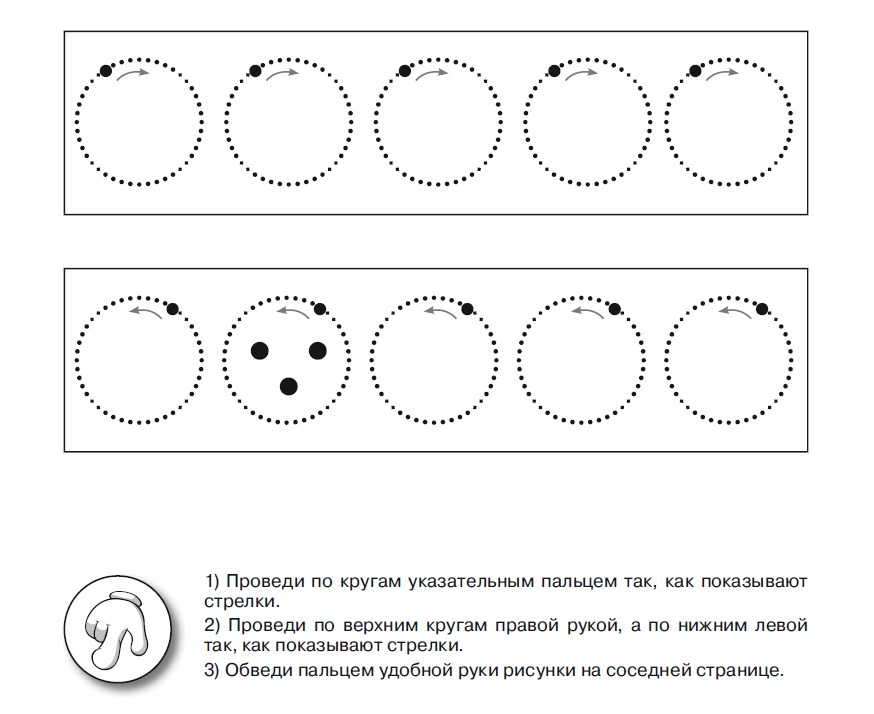 1) Проведи по кругам указательным пальцем так, как показывают стрелки.

2) Проведи по верхним кругам правой рукой, а по нижним левой так, как показывают стрелки.

3) Обведи пальцем удобной руки рисунки на соседней странице.